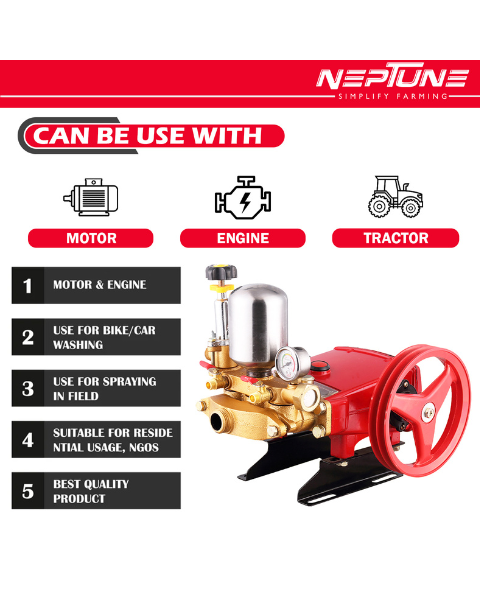 NEPTUNE
SIMPLIFY FARMING

CAN BE USE WITH

MOTOR

ENGINE

TRACTOR

1 MOTOR & ENGINE

2 USE FOR BIKE/CAR WASHING

3 USE FOR SPRAYING IN FIELD

4 SUITABLE FOR RESIDE NTIAL USAGE, NGOS

5 BEST QUALITY PRODUCT